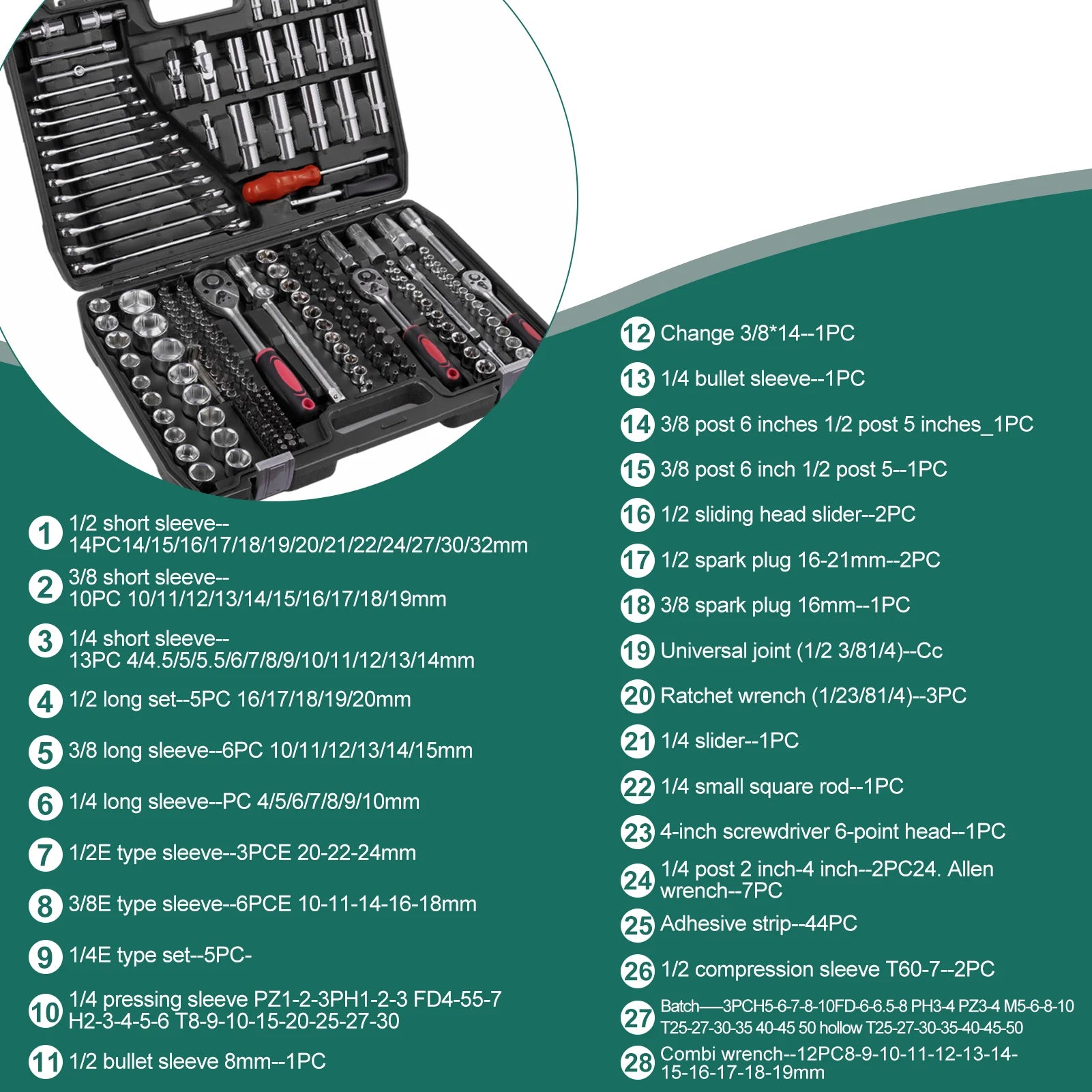 1 1/2 short sleeve--14PC14/15/16/17/18/19/20/21/22/24/27/30/32mm

2 3/8 short sleeve--10PC 10/11/12/13/14/15/16/17/18/19mm

3 1/4 short sleeve--13PC 4/4.5/5/5.5/6/7/8/9/10/11/12/13/14mm

4 1/2 long set--5PC 16/17/18/19/20mm

5 3/8 long sleeve--6PC 10/11/12/13/14/15mm

6 1/4 long sleeve--PC 4/5/6/7/8/9/10mm

7 1/2E type sleeve--3PCE 20-22-24mm

8 3/8E type sleeve--6PCE 10-11-14-16-18mm

9 1/4E type set--5PC-

10 1/4 pressing sleeve PZ1-2-3PH1-2-3 FD4-55-7 H2-3-4-5-6 T8-9-10-15-20-25-27-30

11 1/2 bullet sleeve 8mm--1PC

12 Change 3/8*14--1PC

13 1/4 bullet sleeve--1PC

14 3/8 post 6 inches 1/2 post 5 inches_1PC

15 3/8 post 6 inch 1/2 post 5--1PC

16 1/2 sliding head slider--2PC

17 1/2 spark plug 16-21mm--2PC

18 3/8 spark plug 16mm--1PC

19 Universal joint (1/2 3/81/4)--Cc

20 Ratchet wrench (1/23/81/4)--3PC

21 1/4 slider--1PC

22 1/4 small square rod--1PC

23 4-inch screwdriver 6-point head--1PC

24 1/4 post 2 inch-4 inch--2PC24. Allen wrench--7PC

25 Adhesive strip--44PC

26 1/2 compression sleeve T60-7--2PC

27 Batch—3PCH5-6-7-8-10FD-6-6.5-8 PH3-4 PZ3-4 M5-6-8-10 T25-27-30-35 40-45 50 hollow T25-27-30-35-40-45-50

28 Combi wrench--12PC8-9-10-11-12-13-14-15-16-17-18-19mm