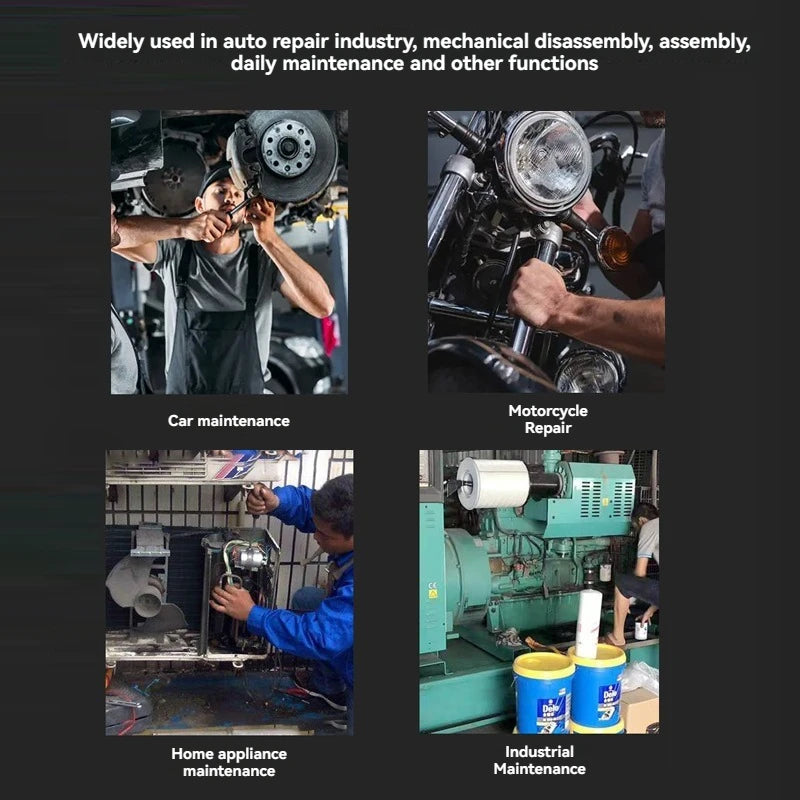 Widely used in auto repair industry, mechanical disassembly, assembly, daily maintenance and other functions

Car maintenance

Motorcycle Repair

Home appliance maintenance

Industrial Maintenance

Delo

Delo